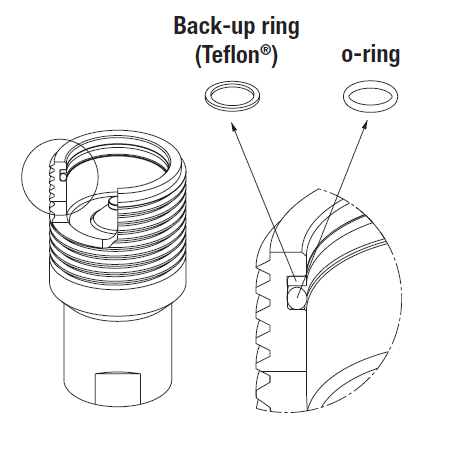 Back-up ring (Teflon®)

o-ring